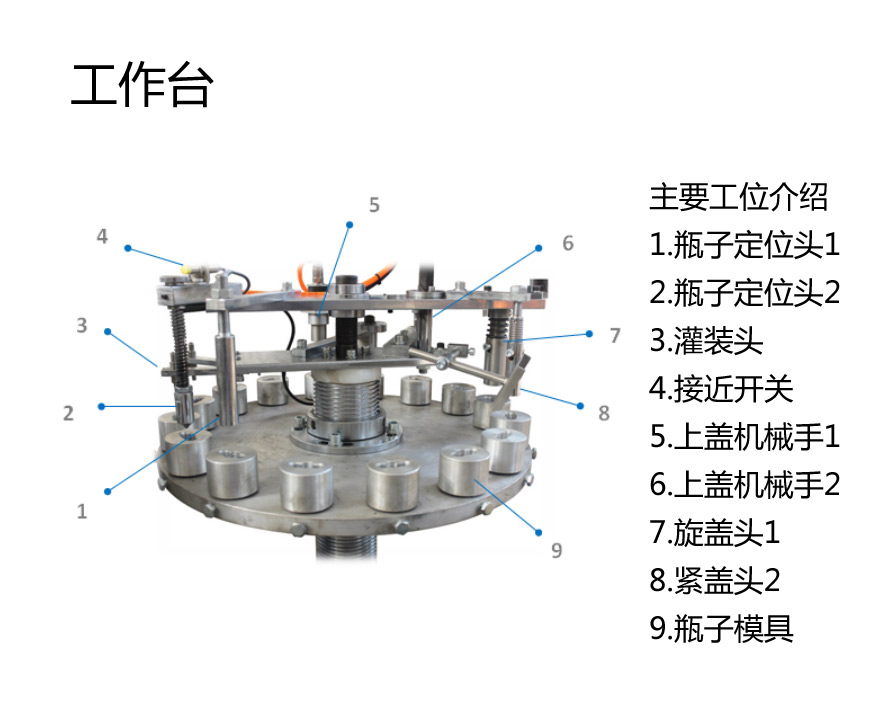 工作台

5
4
6
3
7
2
8
1
9

主要工位介绍
1.瓶子定位头1
2.瓶子定位头2
3.灌装头
4.接近开关
5.上盖机械手1
6.上盖机械手2
7.旋盖头1
8.紧盖头2
9.瓶子模具